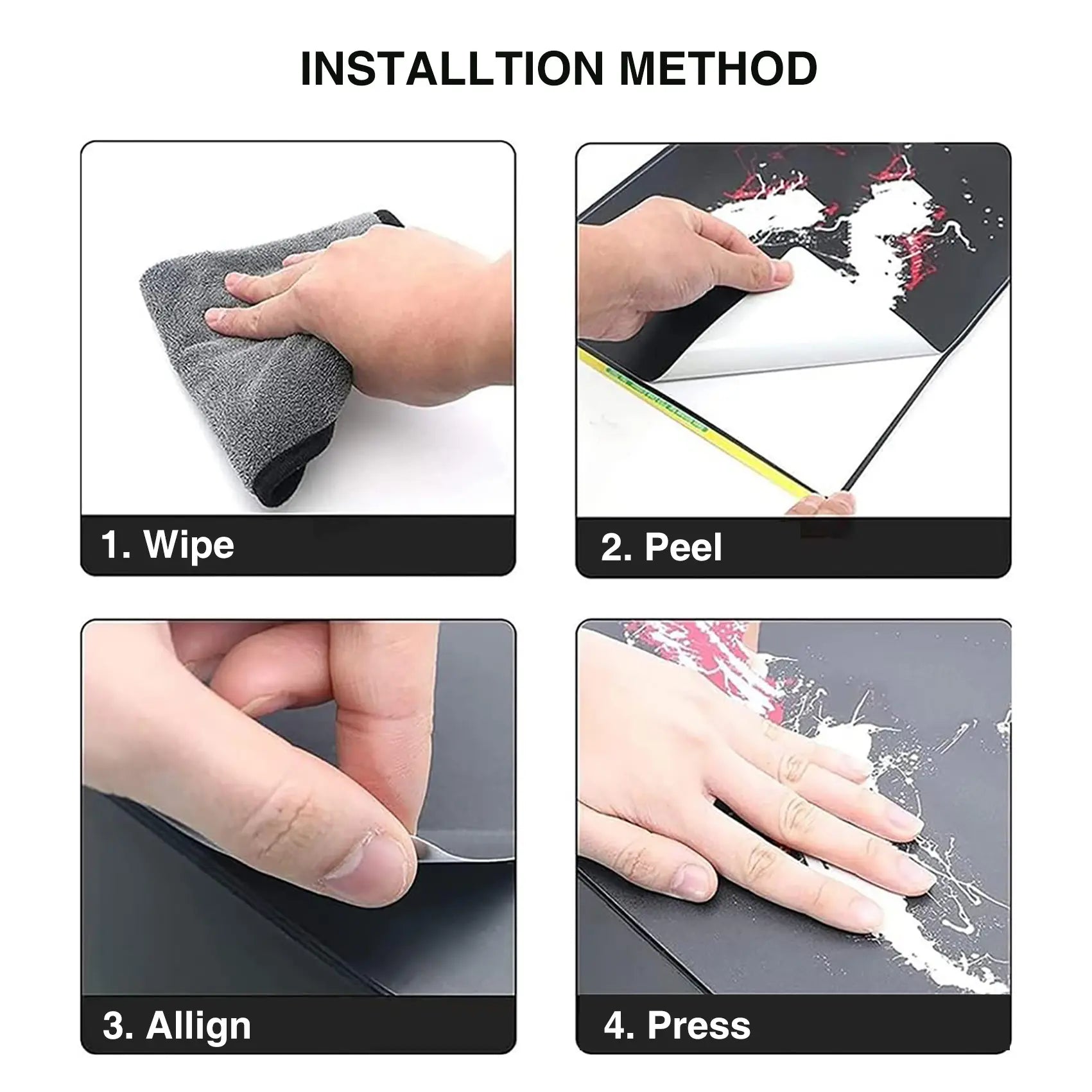 INSTALLTION METHOD

1. Wipe

2. Peel

3. Allign

4. Press